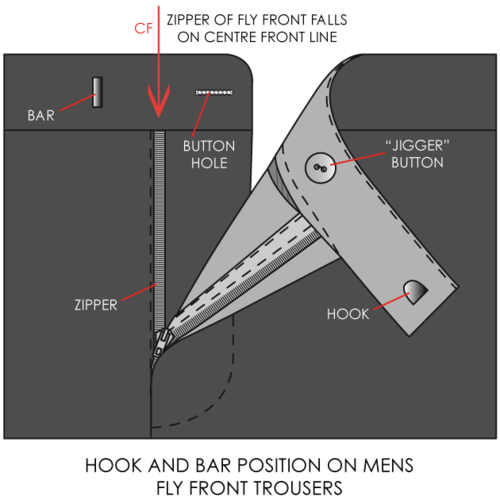 CF

ZIPPER OF FLY FRONT FALLS ON CENTRE FRONT LINE

BAR

BUTTON HOLE

"JIGGER" BUTTON

ZIPPER

HOOK

HOOK AND BAR POSITION ON MENS FLY FRONT TROUSERS