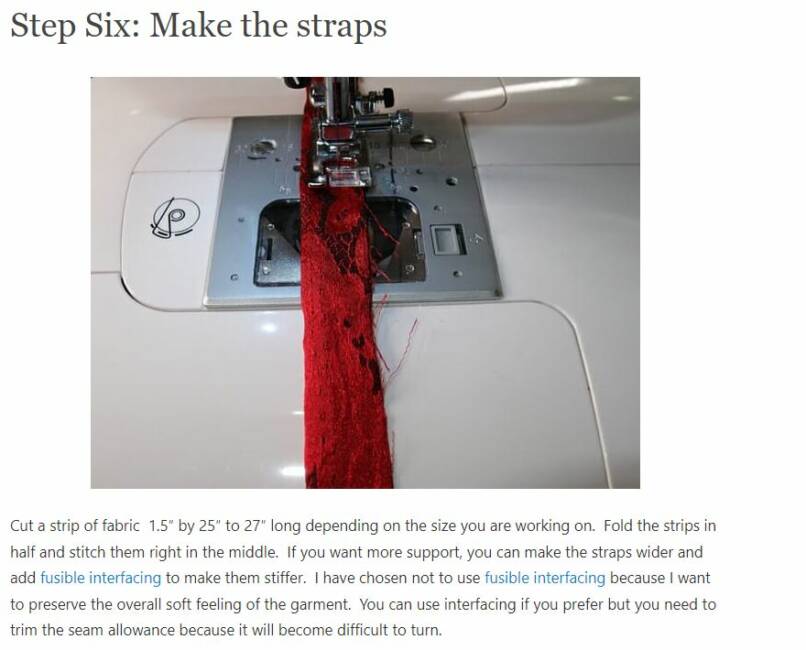 Step Six: Make the straps

Cut a strip of fabric 1.5" by 25" to 27" long depending on the size you are working on. Fold the strips in half and stitch them right in the middle. If you want more support, you can make the straps wider and add fusible interfacing to make them stiffer. I have chosen not to use fusible interfacing because I want to preserve the overall soft feeling of the garment. You can use interfacing if you prefer but you need to trim the seam allowance because it will become difficult to turn.