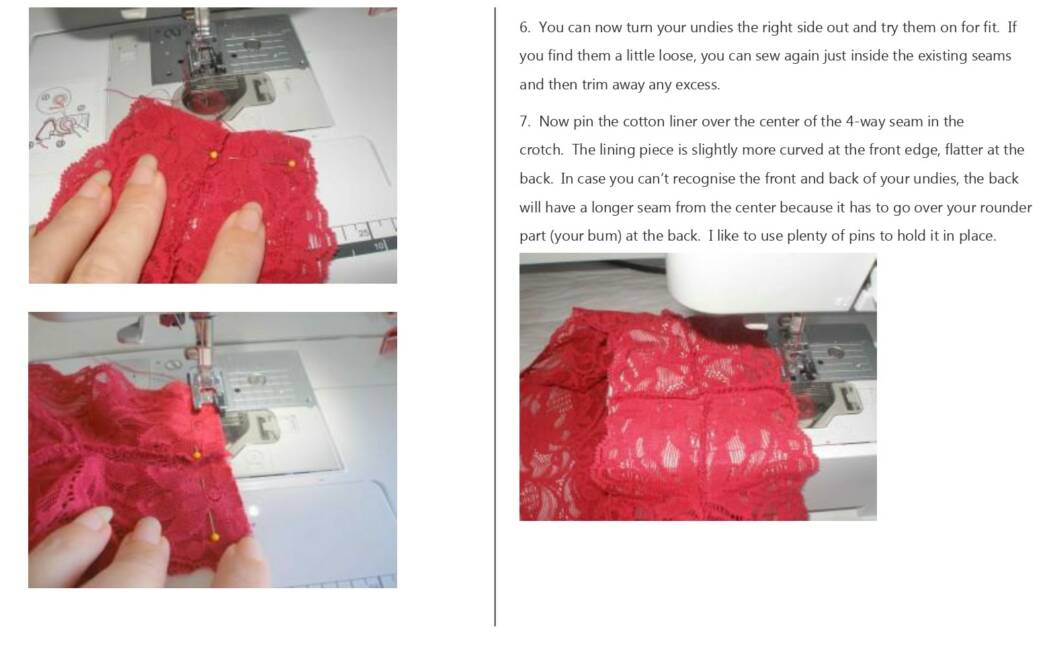 6. You can now turn your undies the right side out and try them on for fit. If you find them a little loose, you can sew again just inside the existing seams and then trim away any excess.

7. Now pin the cotton liner over the center of the 4-way seam in the crotch. The lining piece is slightly more curved at the front edge, flatter at the back. In case you can't recognise the front and back of your undies, the back will have a longer seam from the center because it has to go over your rounder part (your bum) at the back. I like to use plenty of pins to hold it in place.